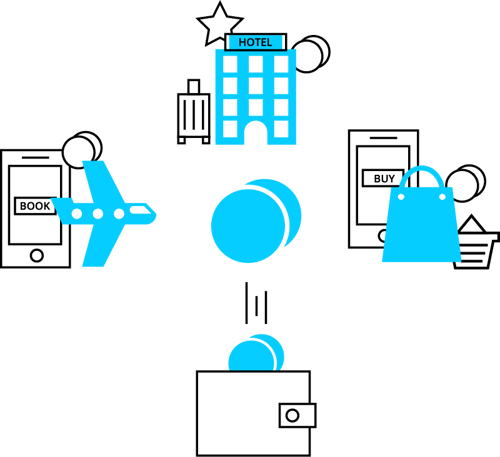 HOTEL

BOOK

BUY